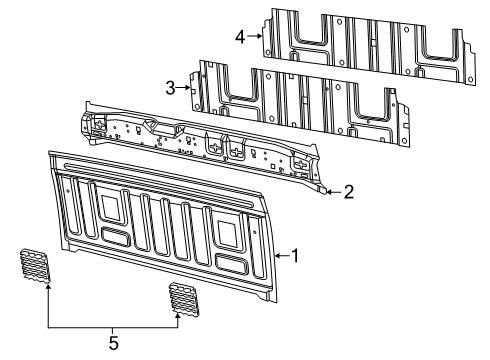 4
3
2
1
5