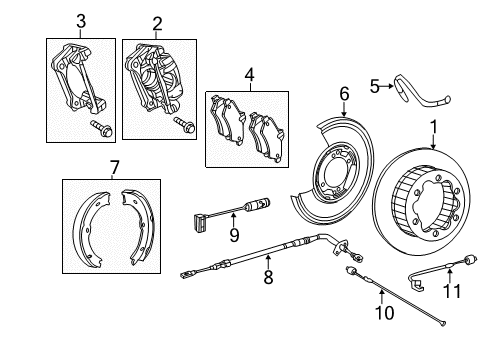 3
2
4
5
6
1
7
9
8
10
11