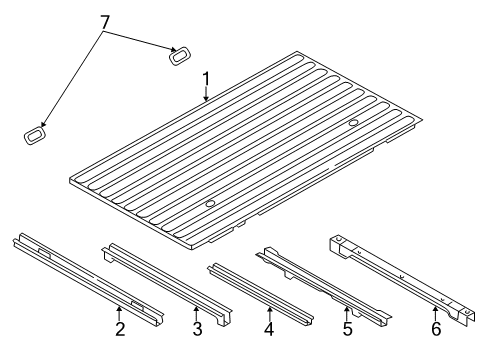 7
1
2
3
4
5
6