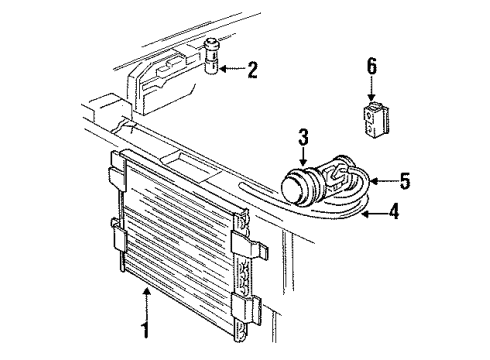 2
6
3
5
4
1