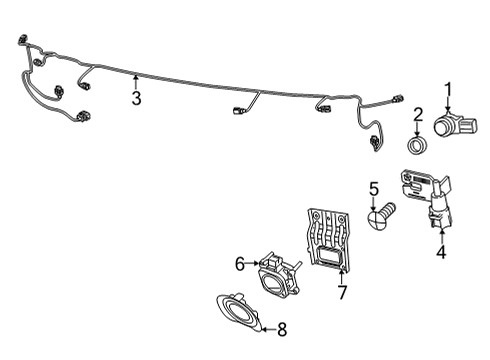 3
1
2
5
4
6
7
8