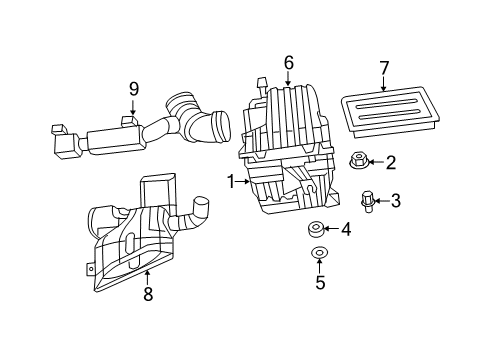 9
6
7
2
1
3
4
5
8