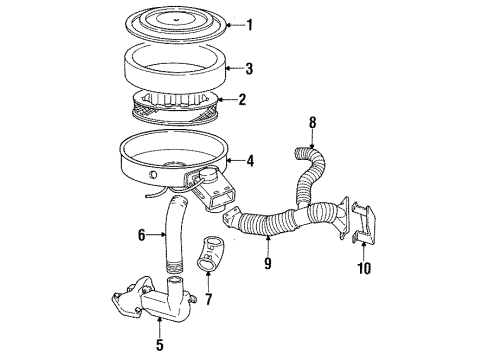 1
3
2
8
4
6
9
10
7
5