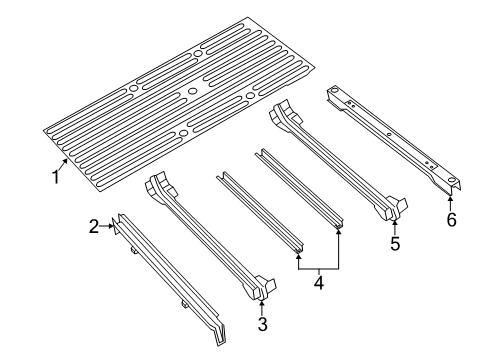 1
2
3
4
5
6