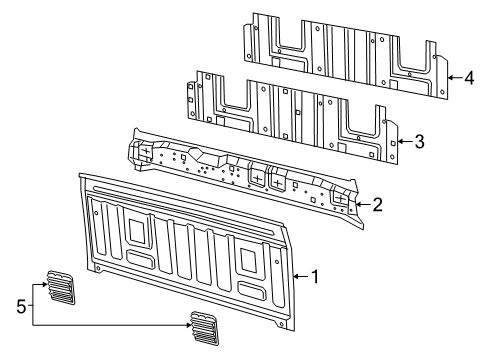 4
3
2
1
5