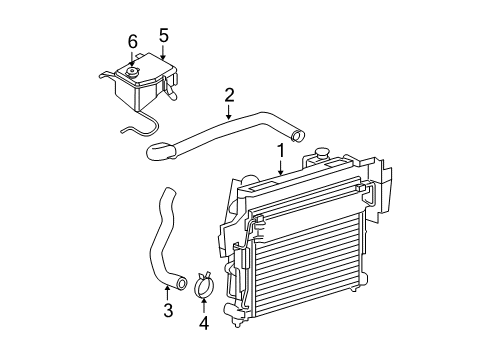 6
5
2
1
3
4