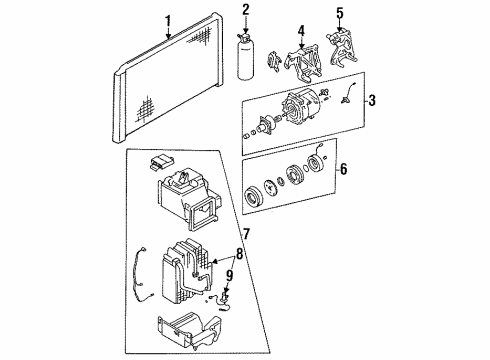 1
2
4
5
3
6
7
8
9