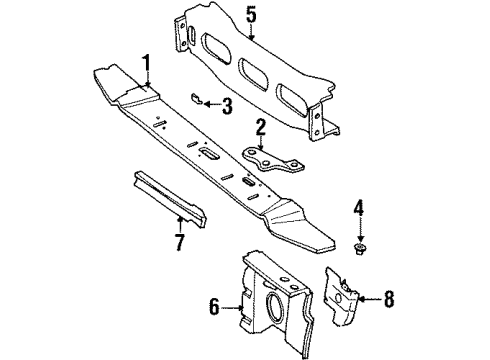 5
1
3
2
4
7
6
8