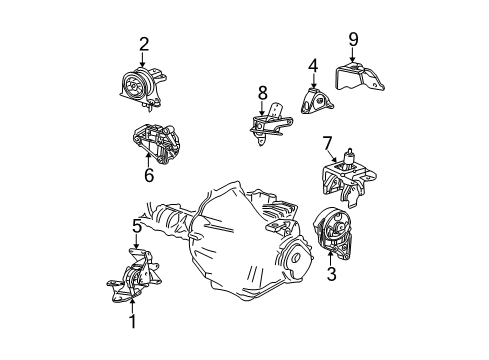 2
9
4
8
6
7
5
3
1