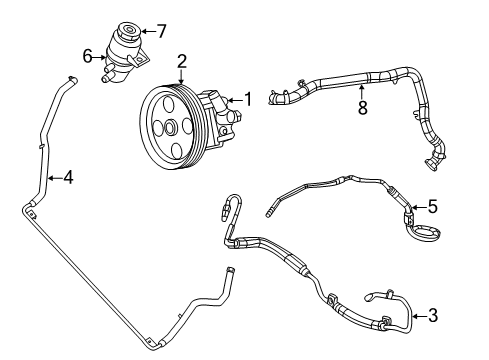 7
6
2
1
8
4
5
3