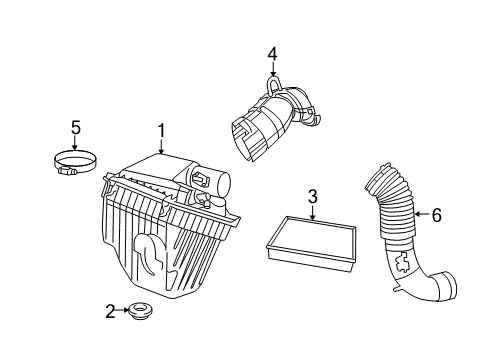 4
5
1
3
6
2