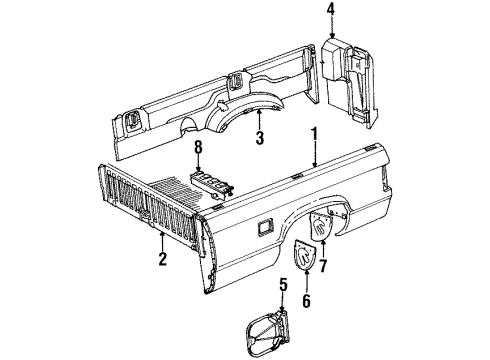 4
3
1
8
2
7
6
5