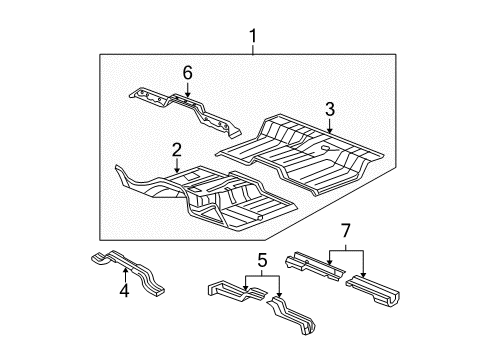 1
6
3
2
7
5
4