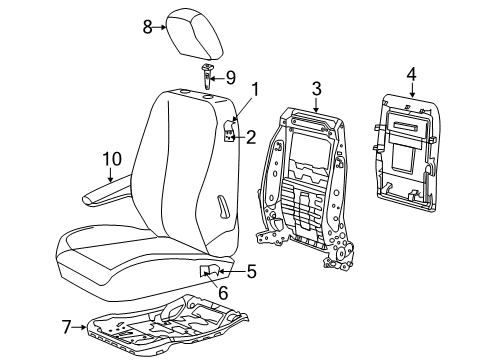 8
9
1
2
3
4
10
5
6
7