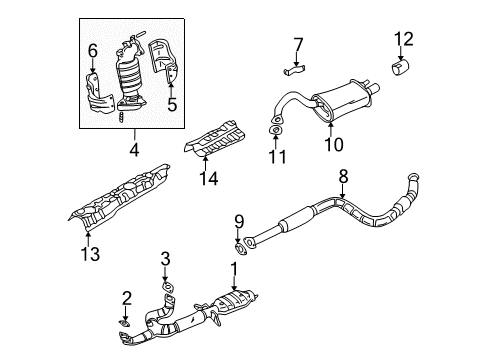 6
5
4
7
12
10
11
14
13
8
9
3
1
2