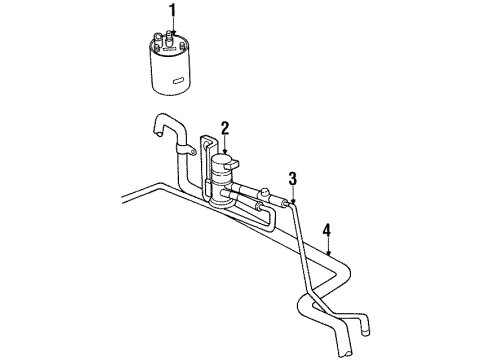 1
2
3
4