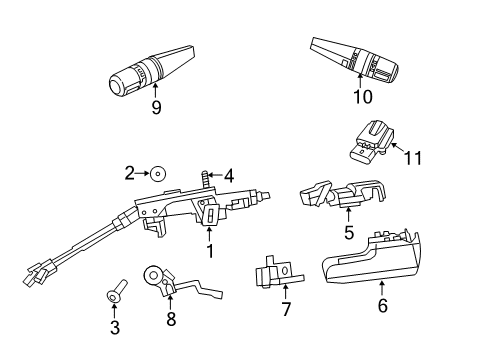 9
10
11
2
4
5
1
6
7
8
3