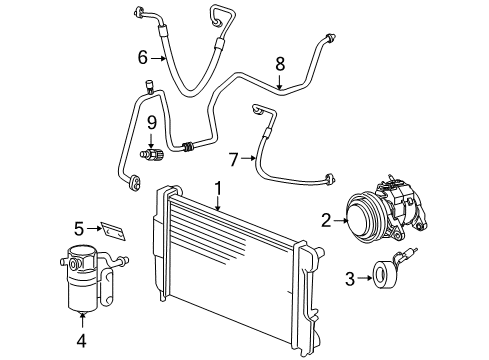 6
8
9
7
1
2
5
3
4