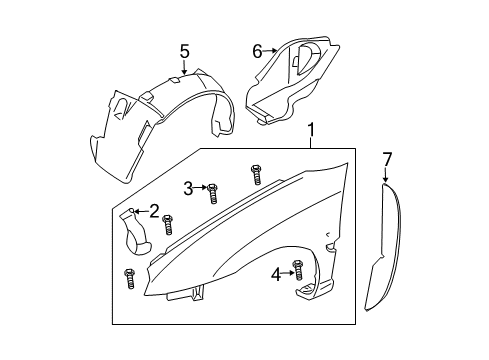 5
6
1
7
3
2
4