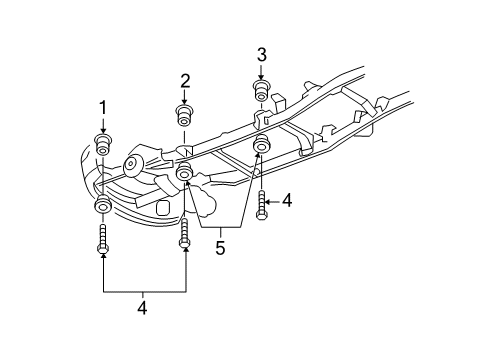 3
2
1
4
5
4