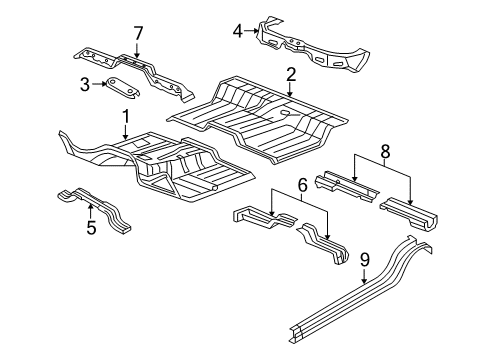 7
4
3
2
1
8
6
5
9