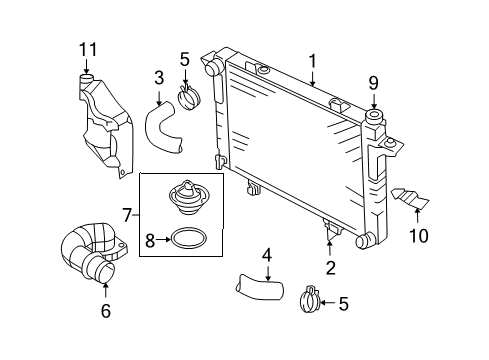 11
5
3
1
9
7
8
10
4
2
6
5