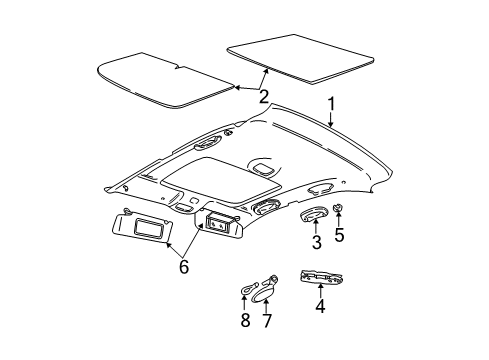 2
1
3
5
6
4
8
7