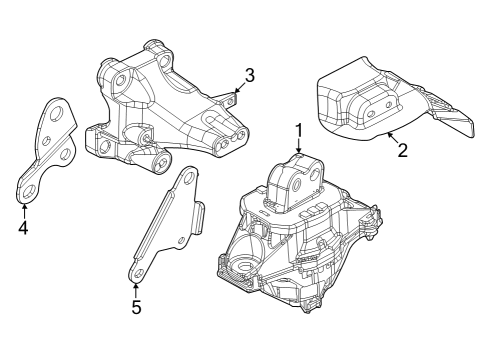 3
1
2
4
5