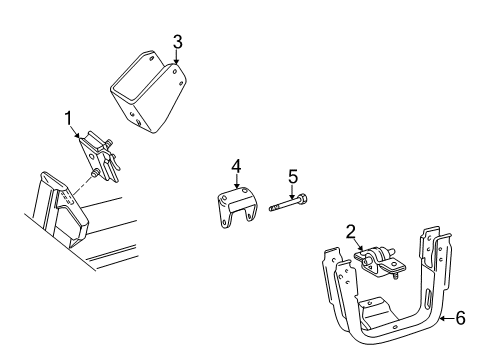 3
1
4
5
2
6