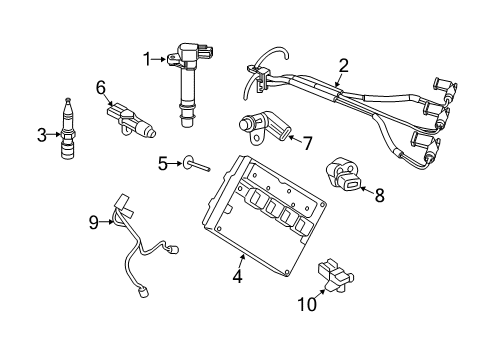 1
2
6
3
7
5
8
9
4
10