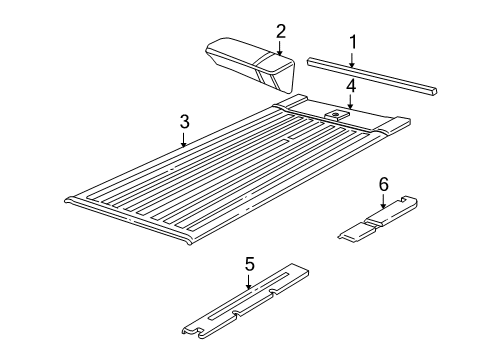 2
1
4
3
6
5