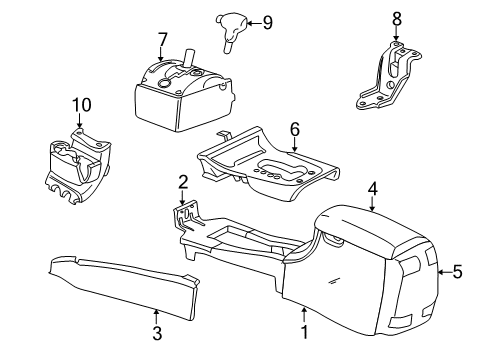 9
8
7
10
6
2
4
5
3
1