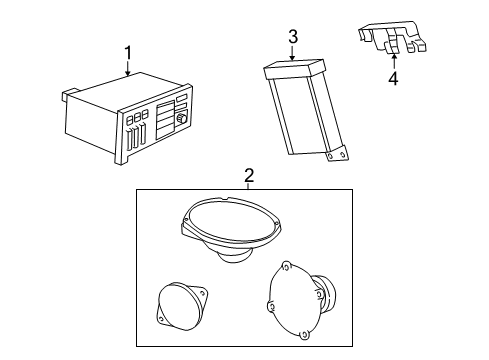 1
3
4
2