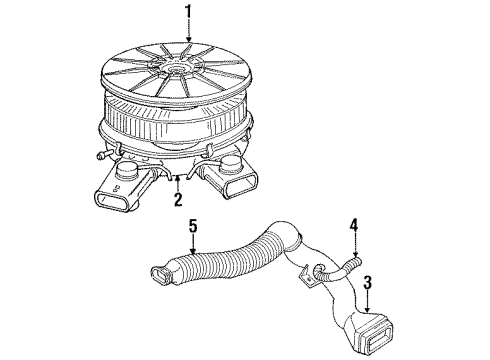 1
2
5
4
3