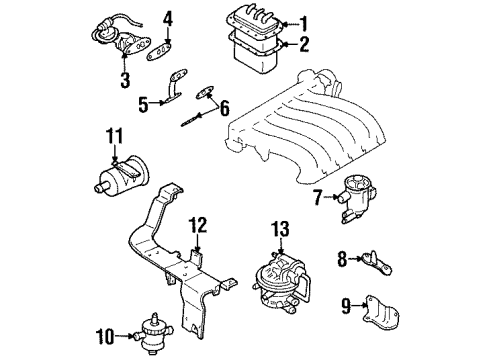 4
1
2
3
5
6
11
7
12
13
8
9
10