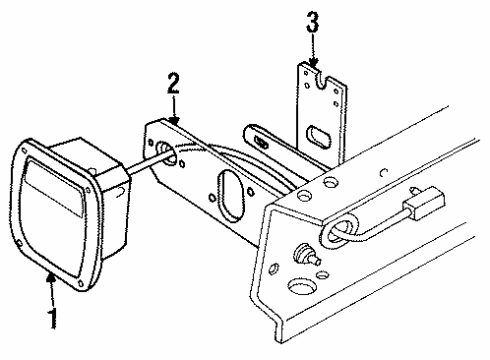 3
2
1