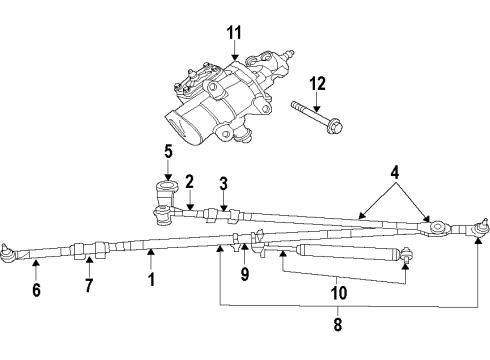 11
12
5
2
3
4
6
7
1
9
10
8