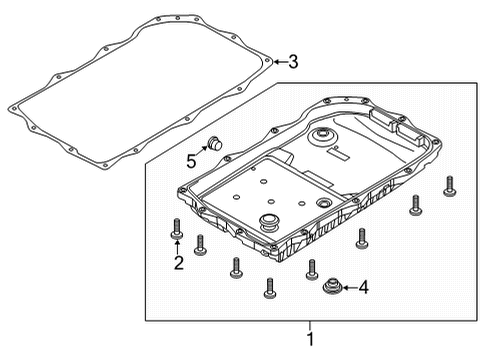 3
5
2
4
1