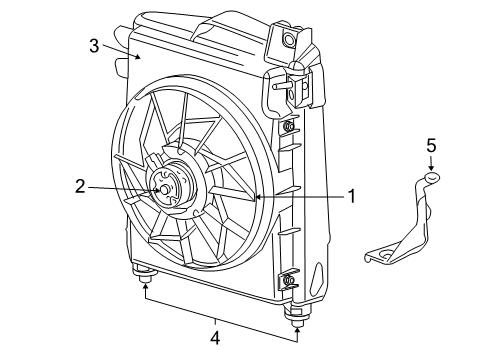 3
5
2
1
4