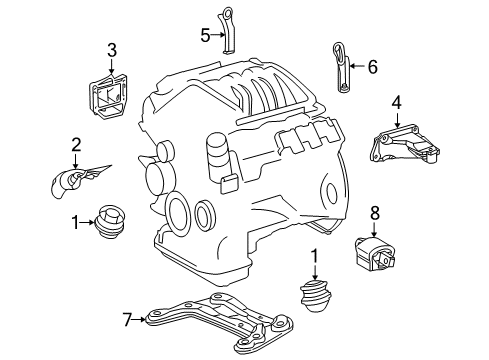 5
3
6
4
2
1
8
1
7