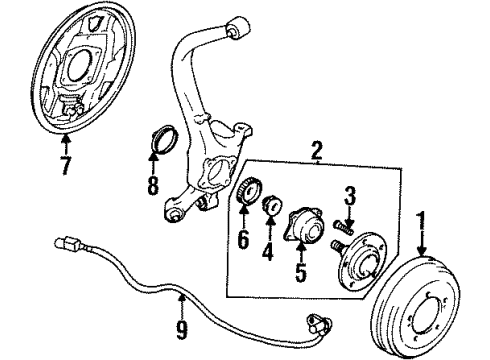 7
8
2
3
1
6
4
5
9