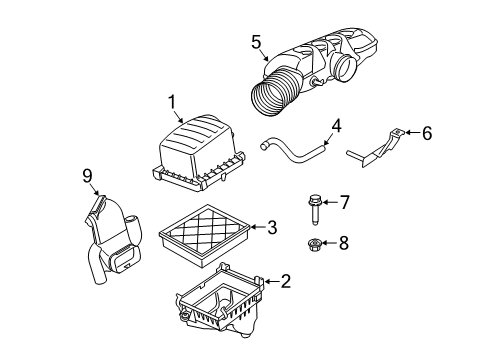 5
1
4
6
9
7
3
8
2