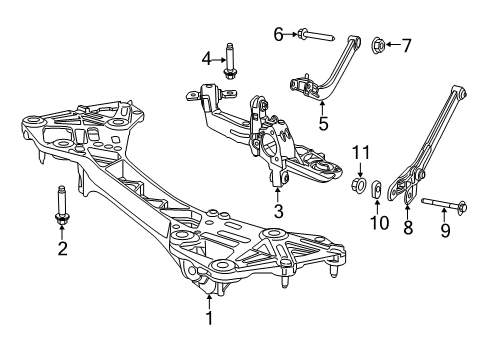 6
7
4
5
11
3
10
8
9
2
1