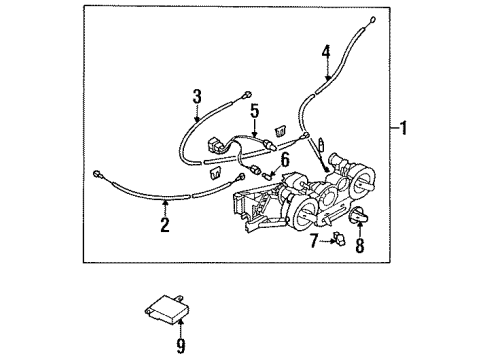 4
3
5
1
6
2
7
8
9