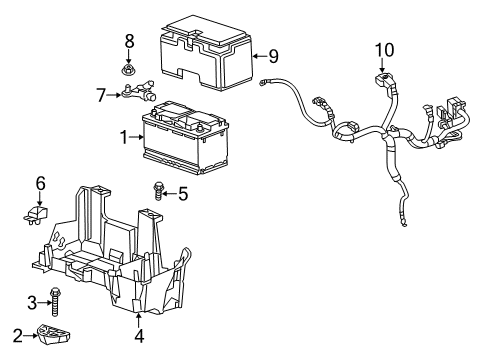 8
9
10
7
1
6
5
3
2
4