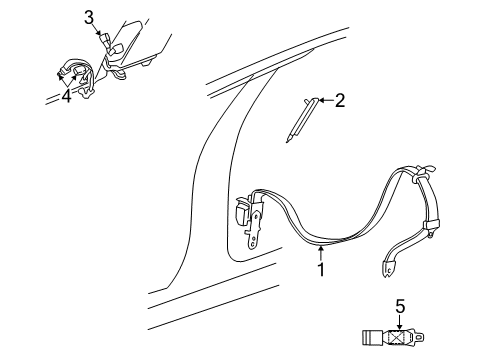 3
4
2
1
5