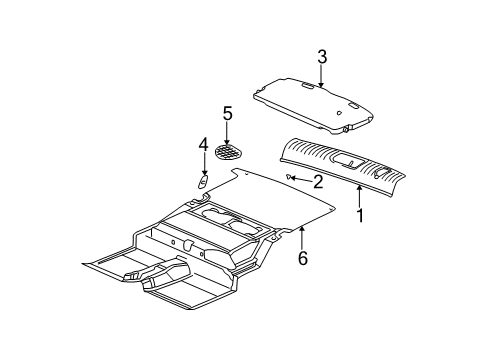 3
5
4
2
1
6