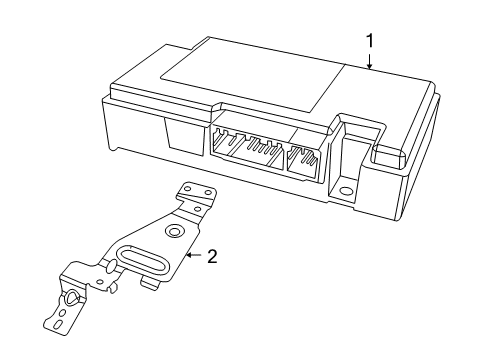 1
2