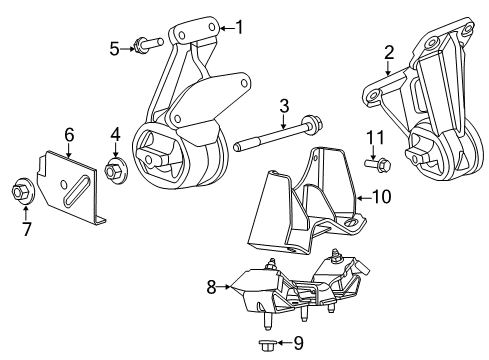 1
5
2
3
6
4
11
7
10
8
9