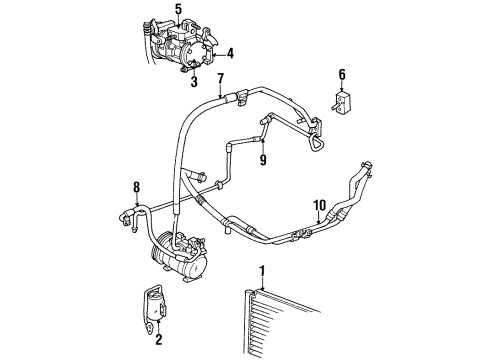 5
4
3
7
6
9
8
10
1
2